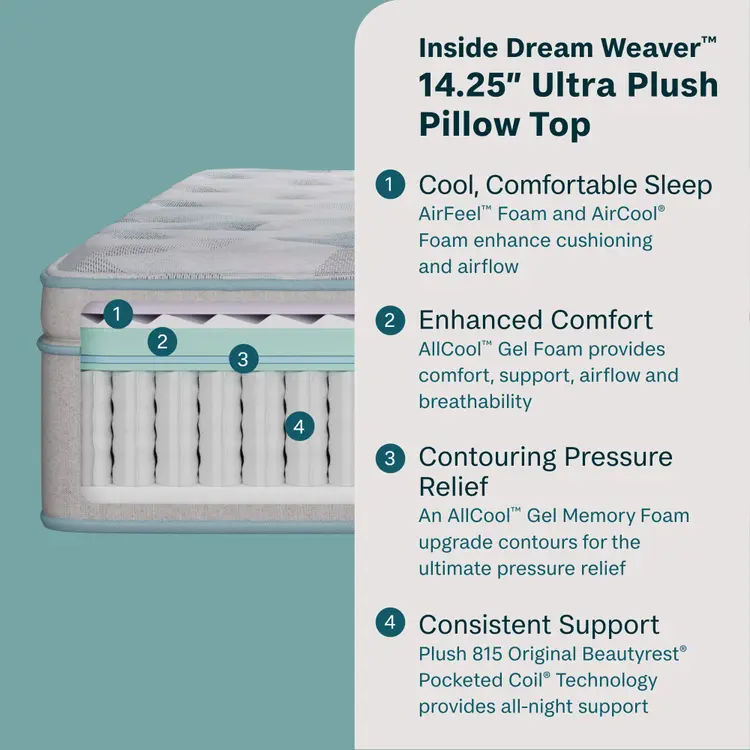 1
2
3
4

Inside Dream Weaver™
14.25" Ultra Plush Pillow Top

1 Cool, Comfortable Sleep
AirFeel™ Foam and AirCool® Foam enhance cushioning and airflow

2 Enhanced Comfort
AllCool™ Gel Foam provides comfort, support, airflow and breathability

3 Contouring Pressure Relief
An AllCool™ Gel Memory Foam upgrade contours for the ultimate pressure relief

4 Consistent Support
Plush 815 Original Beautyrest® Pocketed Coil® Technology provides all-night support