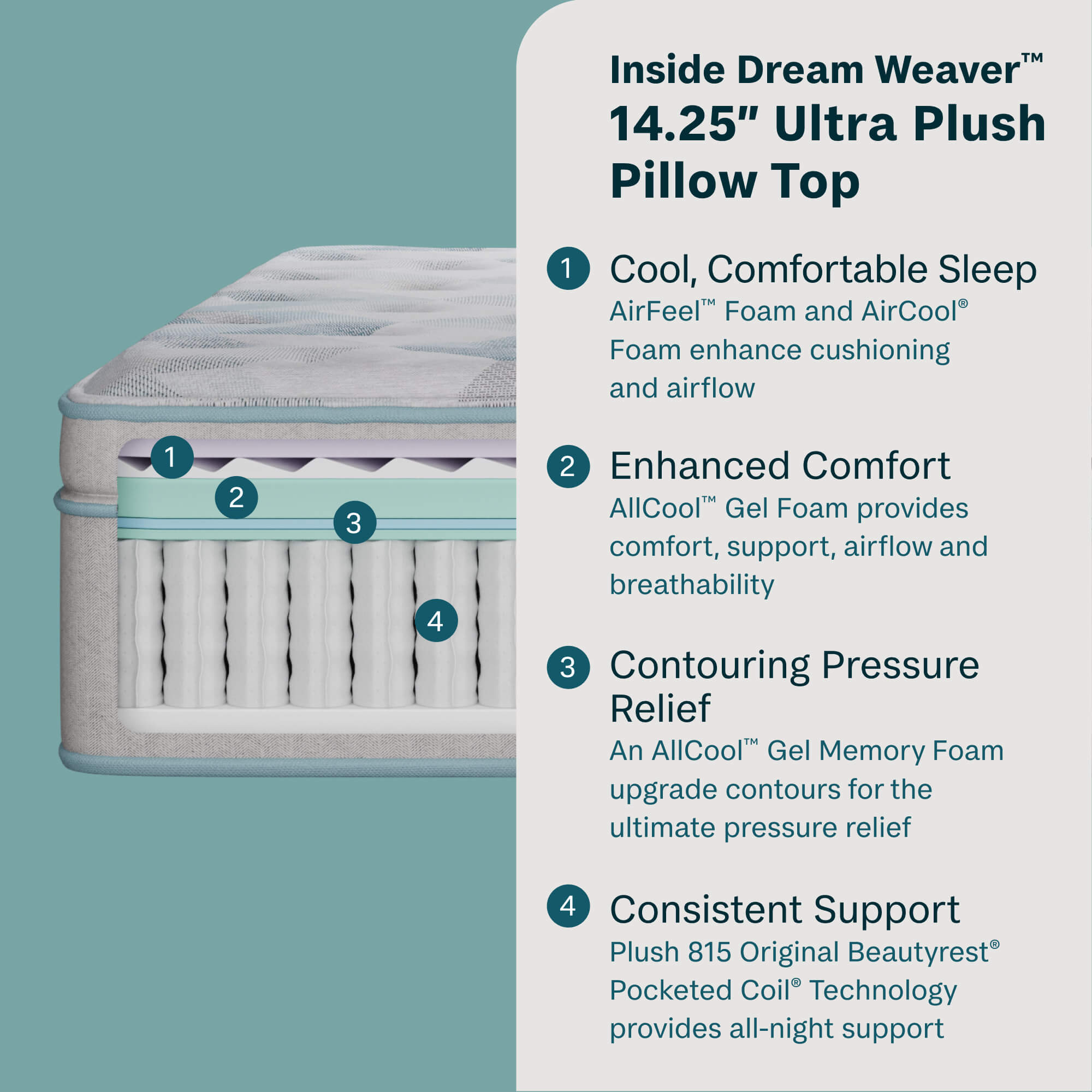 1
2
3
4

Inside Dream Weaver™ 14.25" Ultra Plush Pillow Top

1 Cool, Comfortable Sleep
AirFeel™ Foam and AirCool® Foam enhance cushioning and airflow

2 Enhanced Comfort
AllCool™ Gel Foam provides comfort, support, airflow and breathability

3 Contouring Pressure Relief
An AllCool™ Gel Memory Foam upgrade contours for the ultimate pressure relief

4 Consistent Support
Plush 815 Original Beautyrest® Pocketed Coil® Technology provides all-night support